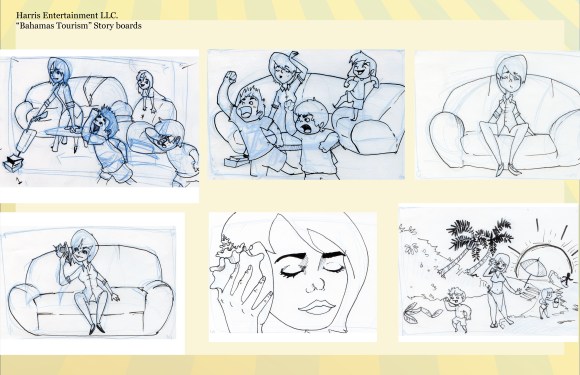 Harris Entertainment LLC.
"Bahamas Tourism" Story boards